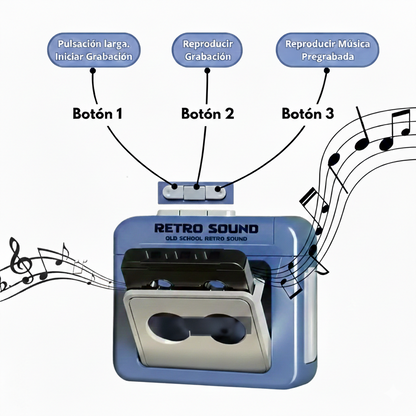 Pulsación larga. Iniciar Grabación

Reproducir Grabación

Reproducir Música Pregrabada

Botón 1

Botón 2

Botón 3

RETRO SOUND
OLD SCHOOL RETRO SOUND